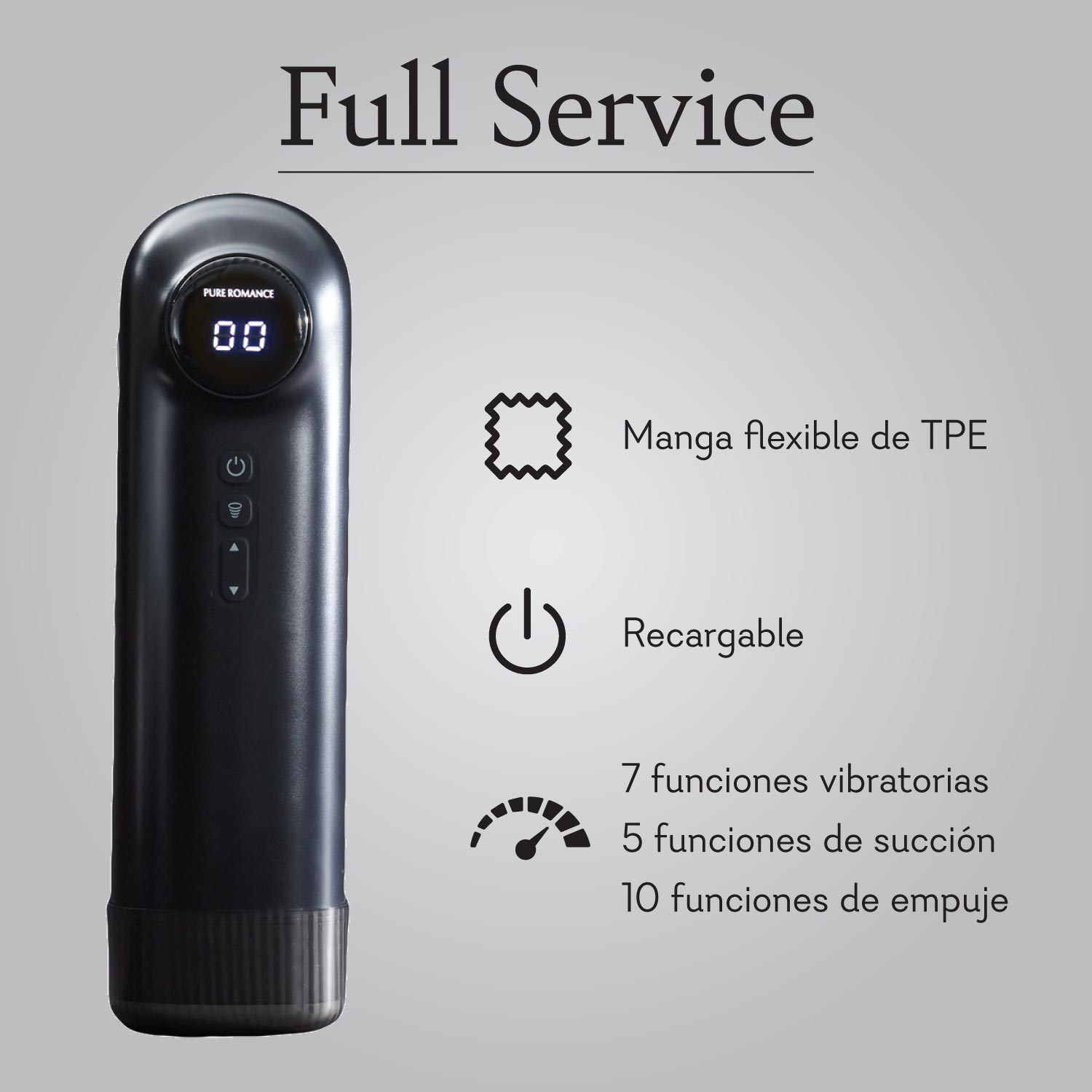 Full Service

PURE ROMANCE

00

Manga flexible de TPE

Recargable

7 funciones vibratorias
5 funciones de succión
10 funciones de empuje