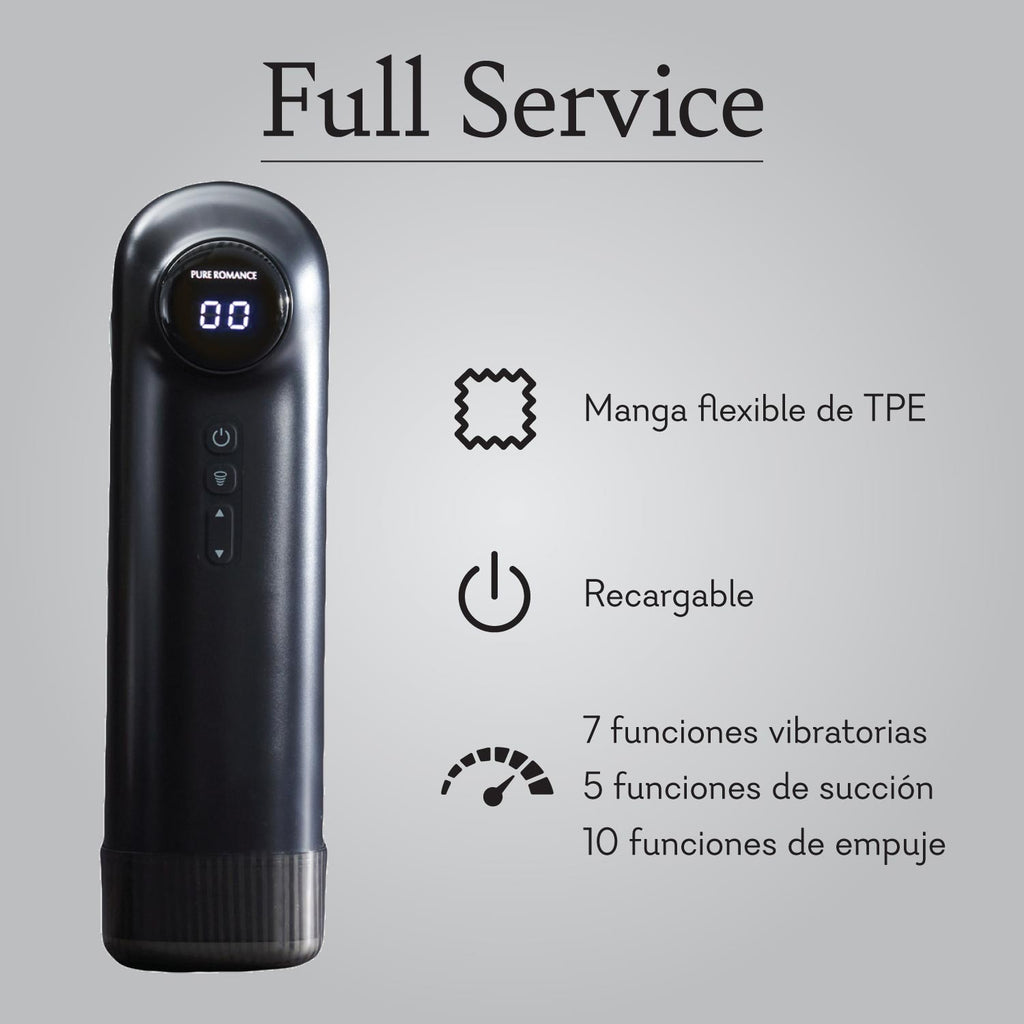 Full Service

PURE ROMANCE

00

Manga flexible de TPE

Recargable

7 funciones vibratorias
5 funciones de succión
10 funciones de empuje