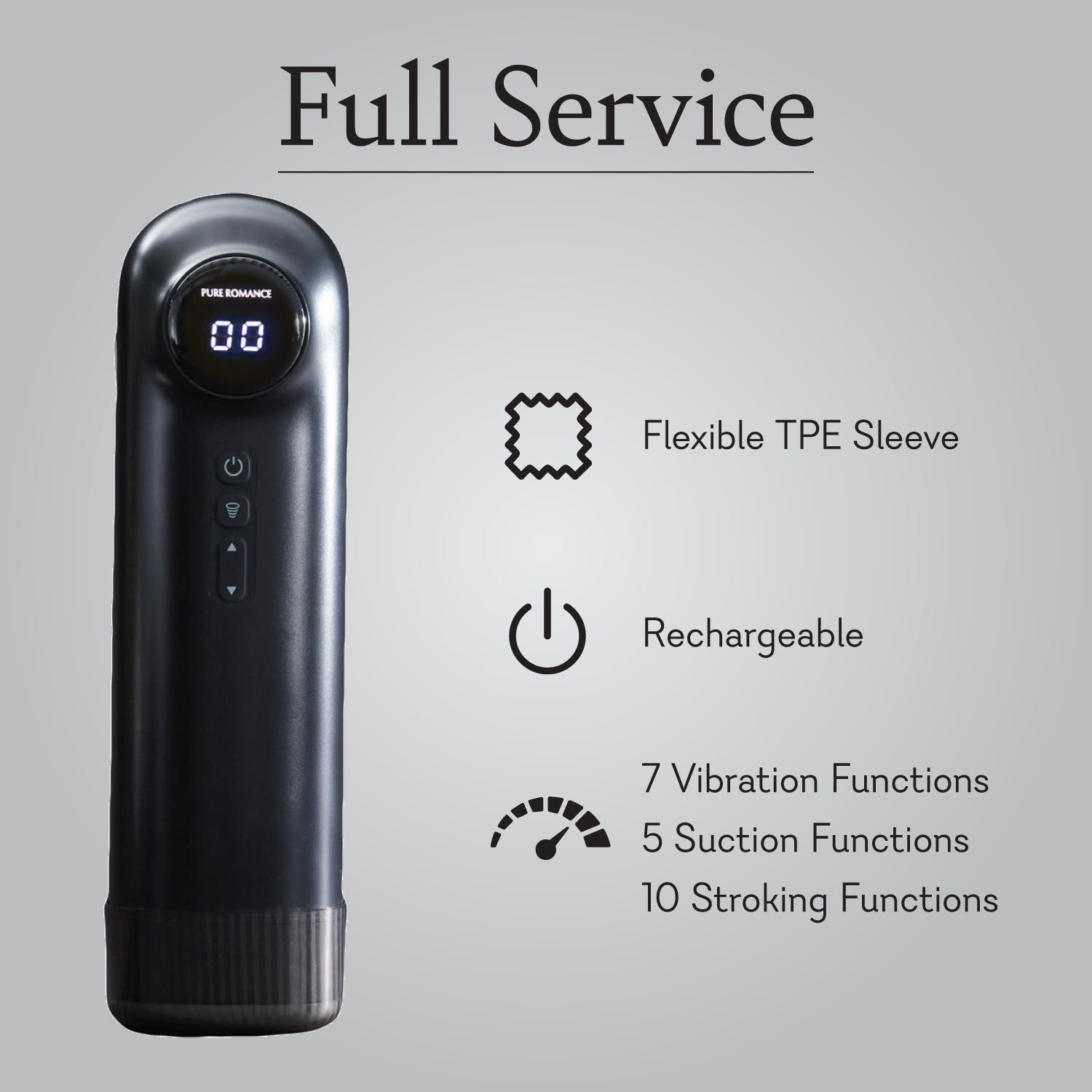 Full Service

PURE ROMANCE

00

Flexible TPE Sleeve

Rechargeable

7 Vibration Functions
5 Suction Functions
10 Stroking Functions