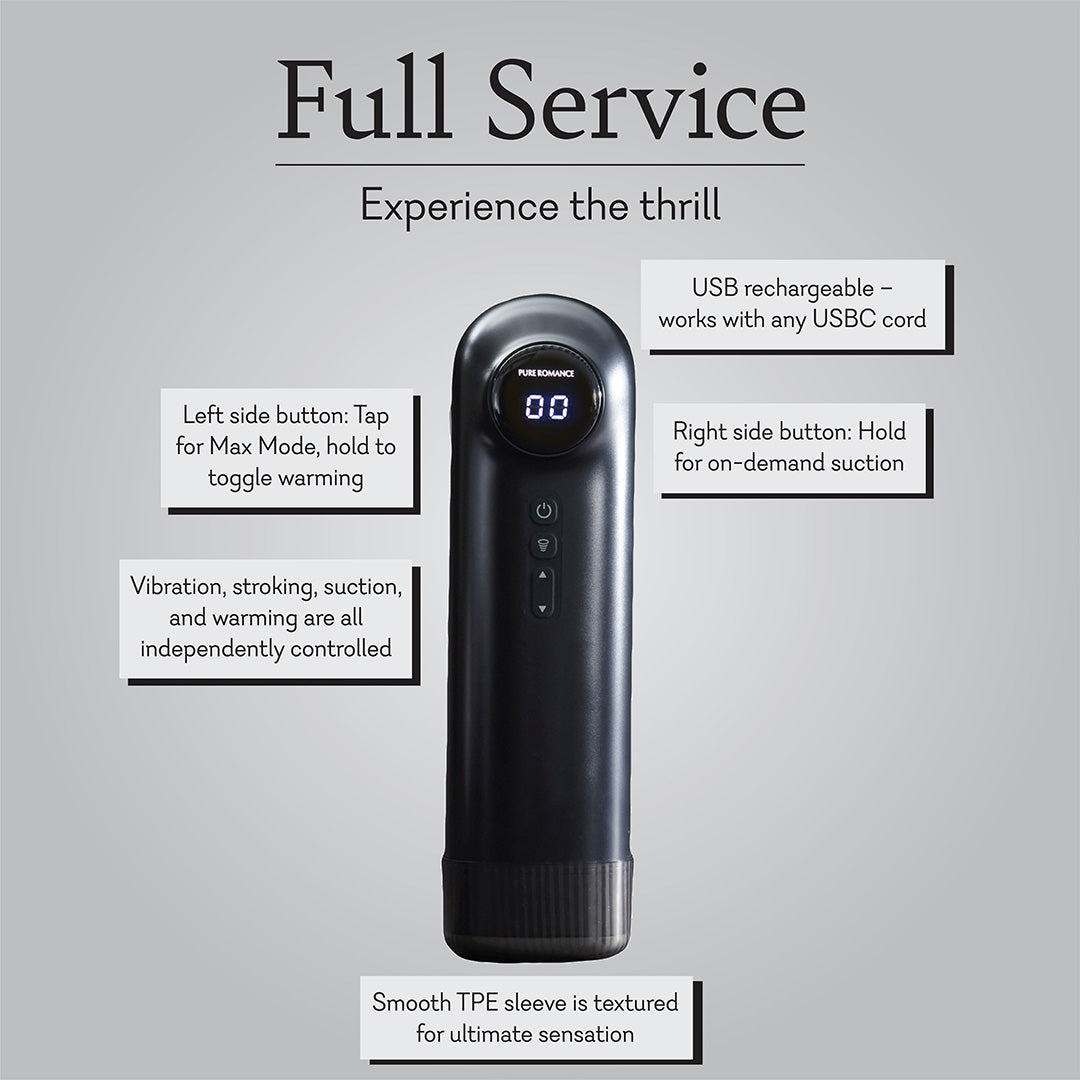 Full Service

Experience the thrill

USB rechargeable – works with any USBC cord

PURE ROMANCE

00

Left side button: Tap for Max Mode, hold to toggle warming

Right side button: Hold for on-demand suction

Vibration, stroking, suction, and warming are all independently controlled

Smooth TPE sleeve is textured for ultimate sensation